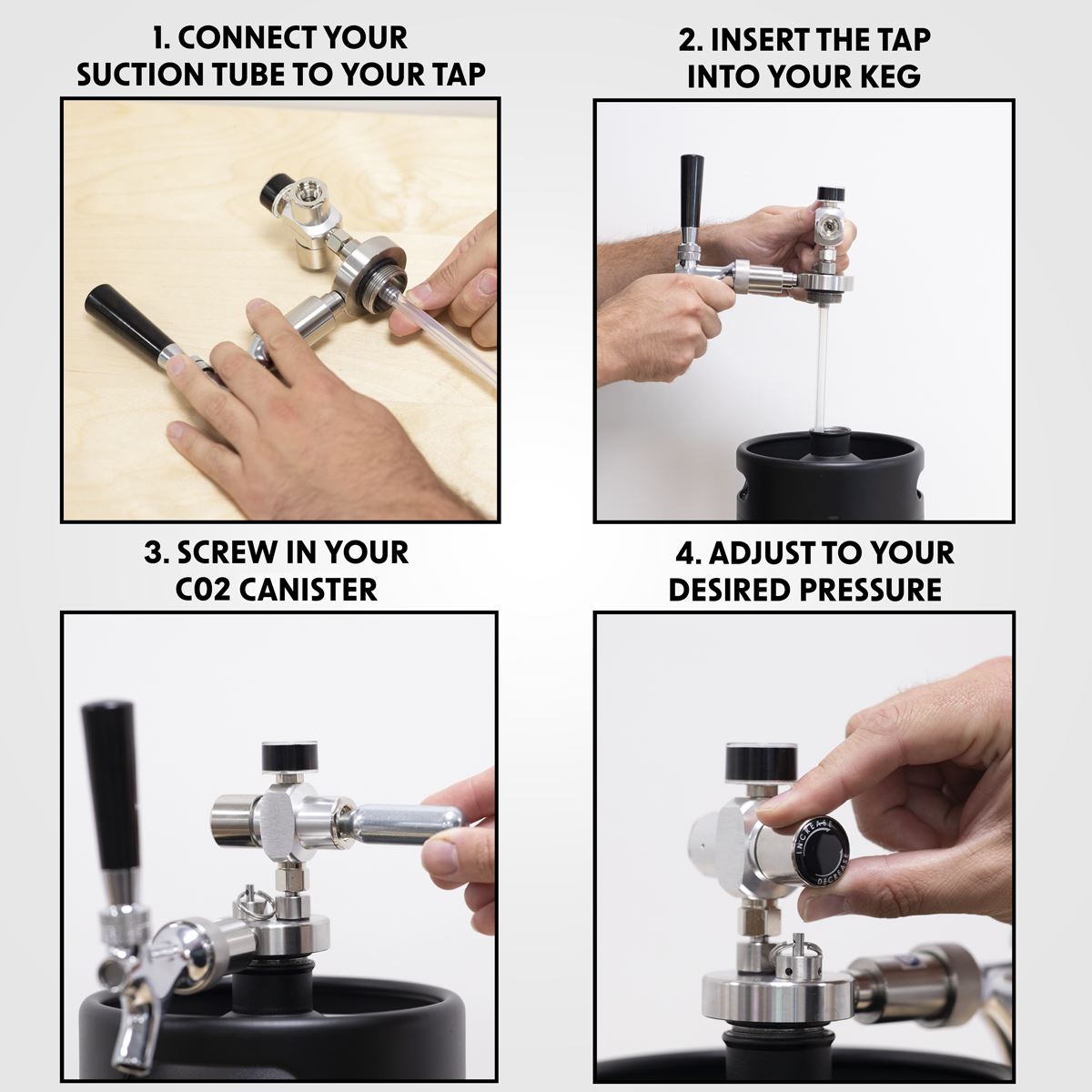 1. CONNECT YOUR SUCTION TUBE TO YOUR TAP

2. INSERT THE TAP INTO YOUR KEG

3. SCREW IN YOUR C02 CANISTER

4. ADJUST TO YOUR DESIRED PRESSURE

INCREASE
DECREASE