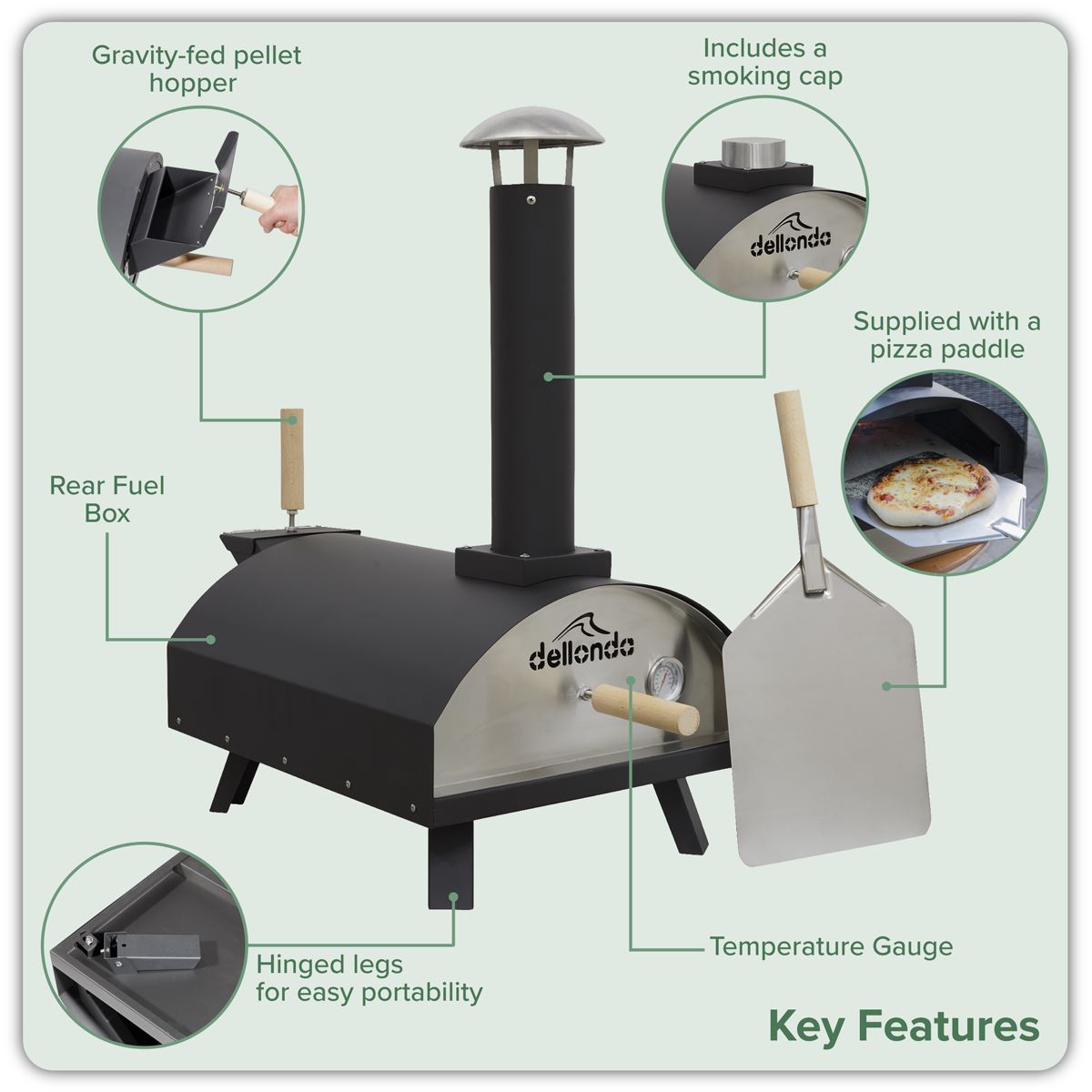 Gravity-fed pellet hopper

Includes a smoking cap

dellonda

Supplied with a pizza paddle

Rear Fuel Box

dellonda

Hinged legs for easy portability

Temperature Gauge

Key Features