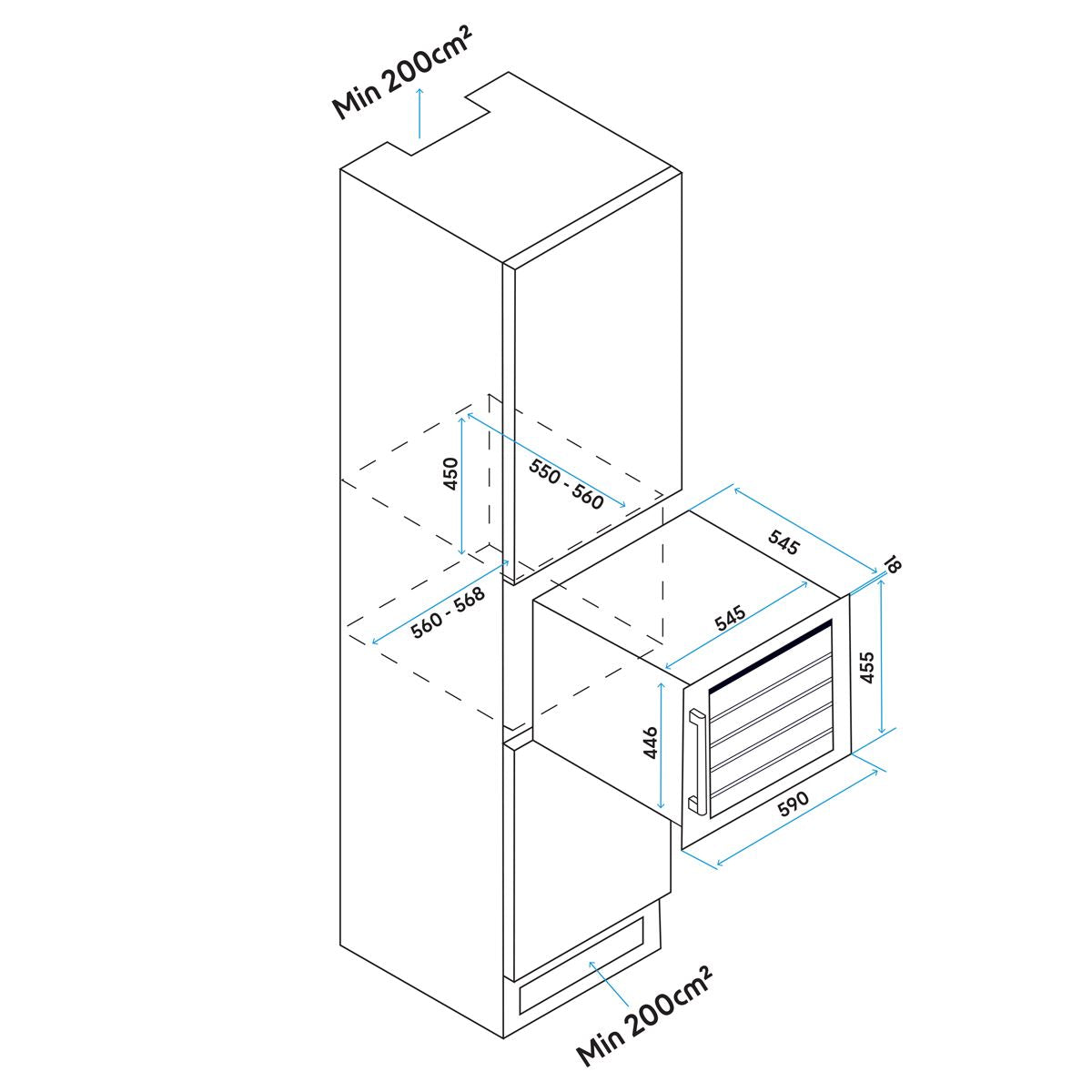 Min 200cm²

450

550 - 560

560 - 568

545

18

545

455

446

590

Min 200cm²