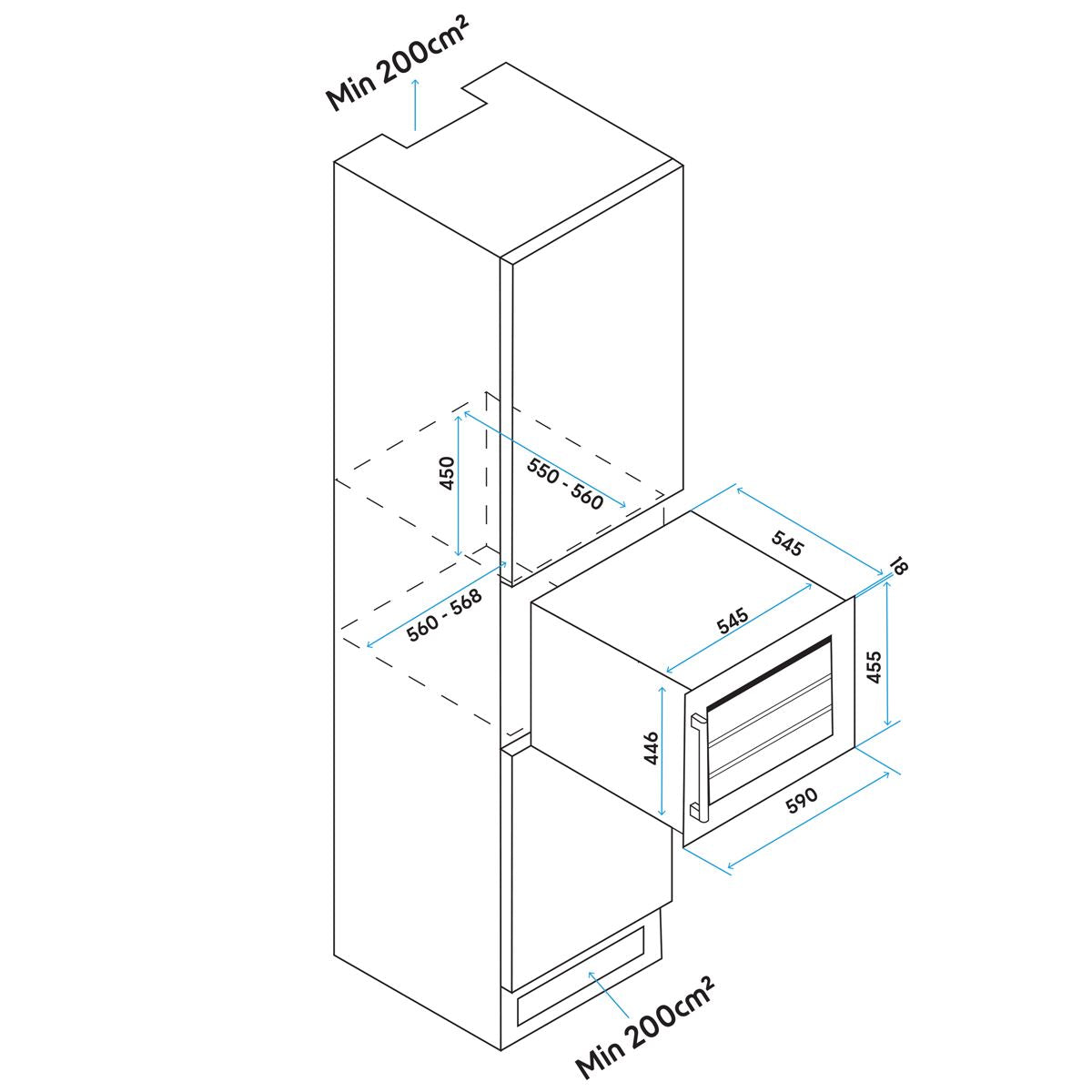 Min 200cm²

450

550 - 560

560 - 568

545

18

545

455

446

590

Min 200cm²